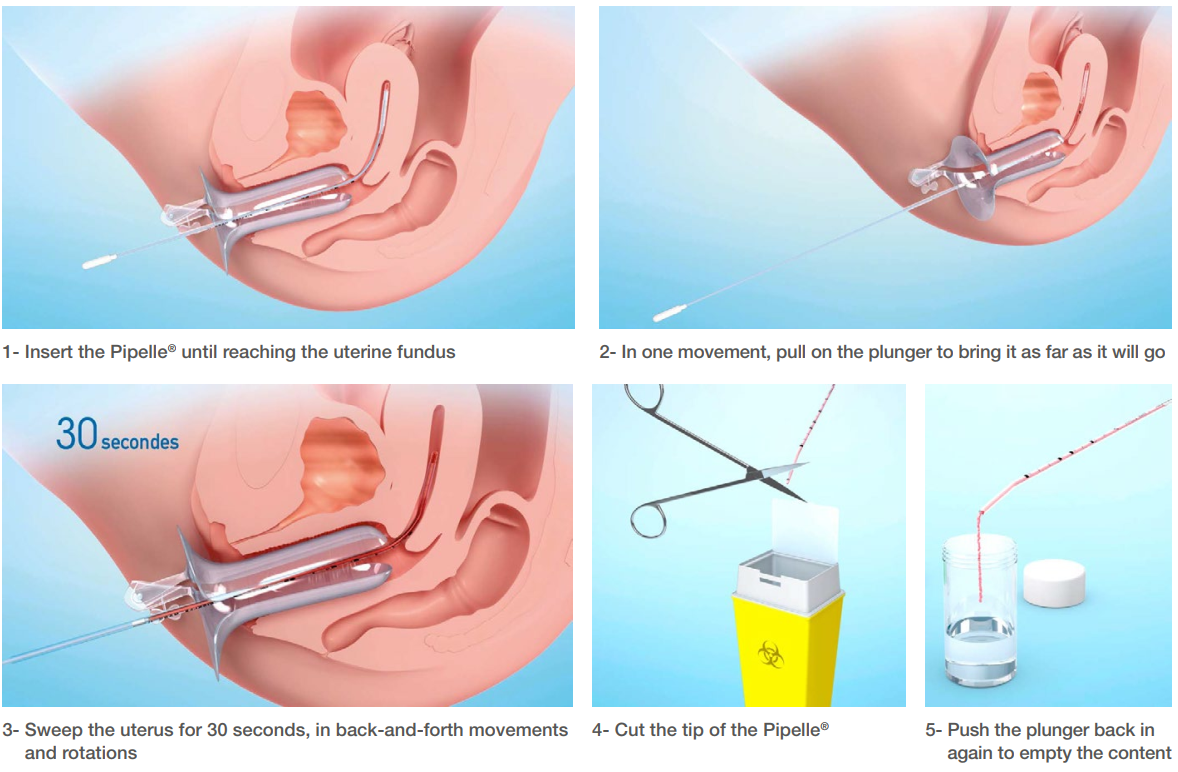 1- Insert the Pipelle® until reaching the uterine fundus

2- In one movement, pull on the plunger to bring it as far as it will go

30 secondes

3- Sweep the uterus for 30 seconds, in back-and-forth movements and rotations

4- Cut the tip of the Pipelle®

5- Push the plunger back in again to empty the content